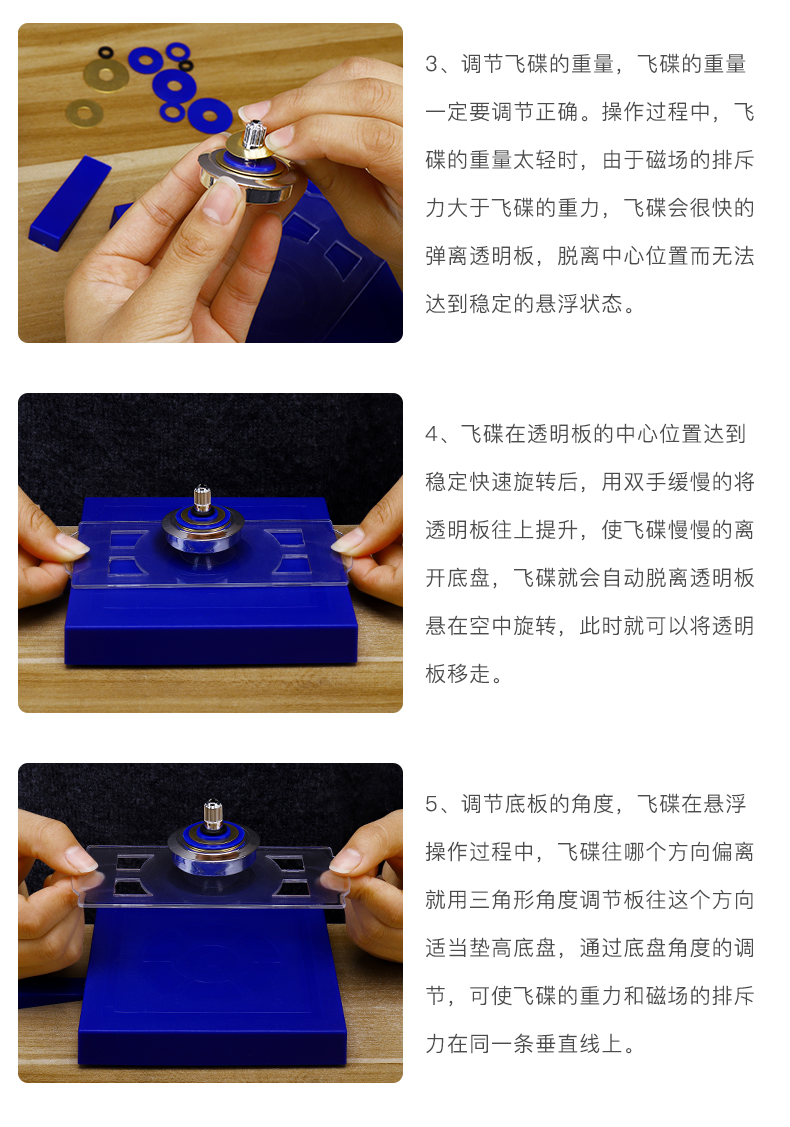 3、调节飞碟的重量，飞碟的重量一定要调节正确。操作过程中，飞碟的重量太轻时，由于磁场的排斥力大于飞碟的重力，飞碟会很快的弹离透明板，脱离中心位置而无法达到稳定的悬浮状态。

4、飞碟在透明板的中心位置达到稳定快速旋转后，用双手缓慢的将透明板往上提升，使飞碟慢慢的离开底盘，飞碟就会自动脱离透明板悬在空中旋转，此时就可以将透明板移走。

5、调节底板的角度，飞碟在悬浮操作过程中，飞碟往哪个方向偏离就用三角形角度调节板往这个方向适当垫高底盘，通过底盘角度的调节，可使飞碟的重力和磁场的排斥力在同一条垂直线上。